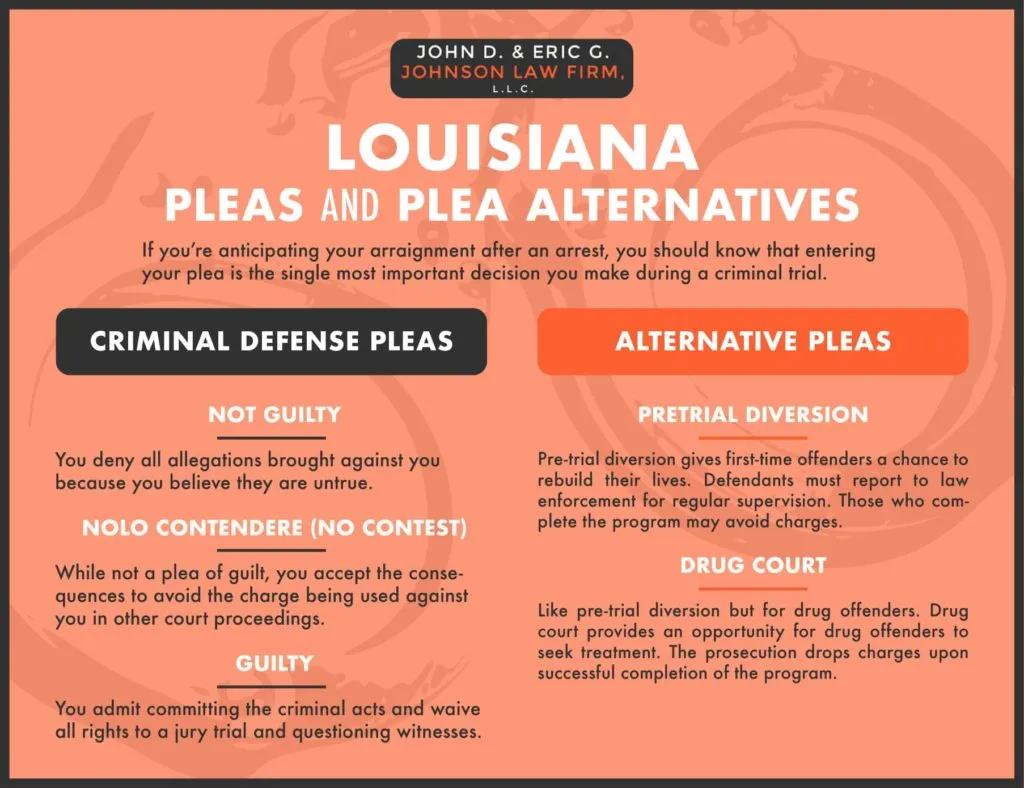 JOHN D. & ERIC G.
JOHNSON LAW FIRM,
L.L.C.

LOUISIANA
PLEAS AND PLEA ALTERNATIVES

If you're anticipating your arraignment after an arrest, you should know that entering your plea is the single most important decision you make during a criminal trial.

CRIMINAL DEFENSE PLEAS

NOT GUILTY

You deny all allegations brought against you because you believe they are untrue.

NOLO CONTENDERE (NO CONTEST)

While not a plea of guilt, you accept the consequences to avoid the charge being used against you in other court proceedings.

GUILTY

You admit committing the criminal acts and waive all rights to a jury trial and questioning witnesses.

ALTERNATIVE PLEAS

PRETRIAL DIVERSION

Pre-trial diversion gives first-time offenders a chance to rebuild their lives. Defendants must report to law enforcement for regular supervision. Those who complete the program may avoid charges.

DRUG COURT

Like pre-trial diversion but for drug offenders. Drug court provides an opportunity for drug offenders to seek treatment. The prosecution drops charges upon successful completion of the program.